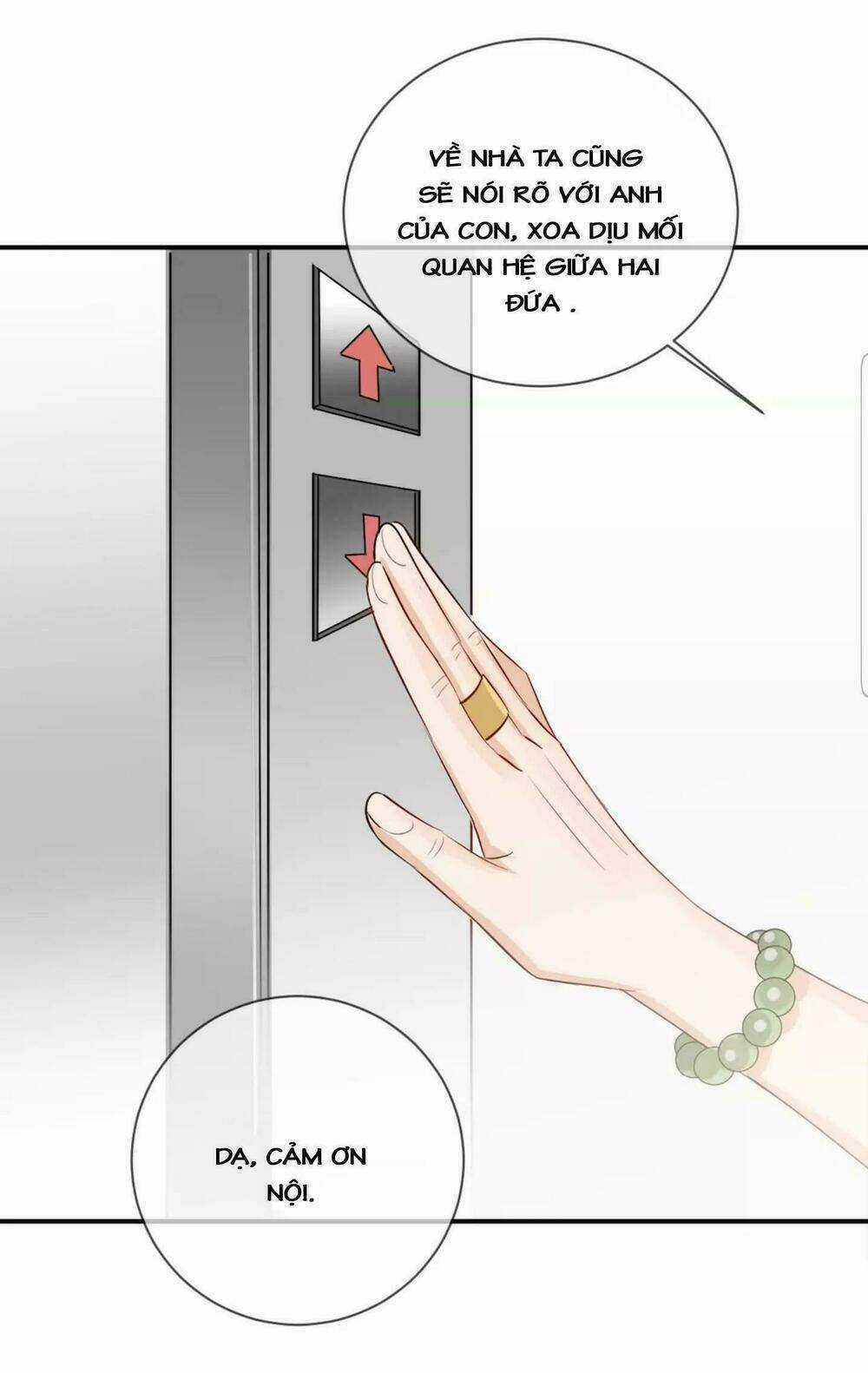 VỀ NHÀ TA CŨNG SẼ NÓI RÕ VỚI ANH CỦA CON, XOA DỊU MỐI QUAN HỆ GIỮA HAI ĐỨA .

DẠ, CẢM ƠN NỘI.