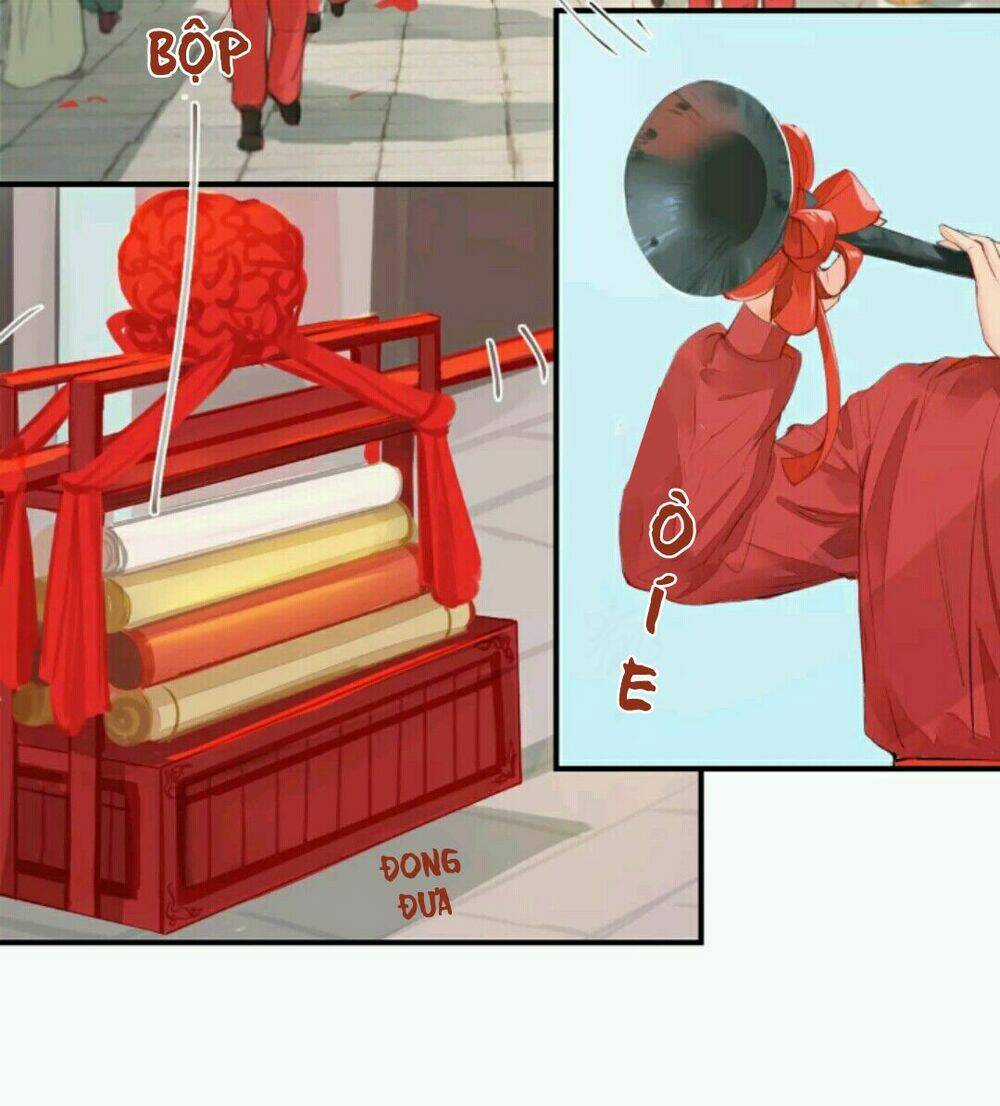 BỘP

Ò
Í
E

ĐONG
ĐƯA