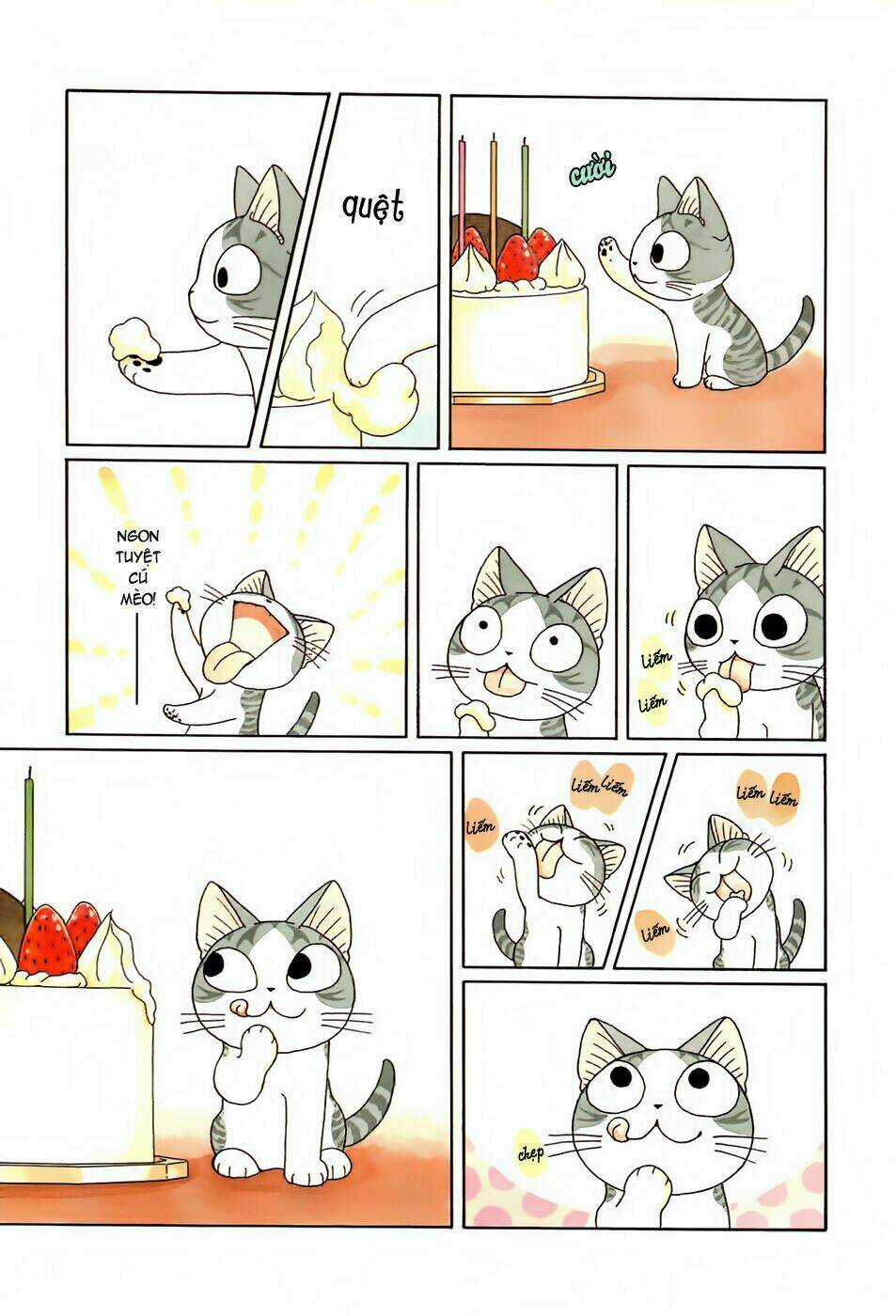 quệt

cười

NGON TUYỆT CÚ MÈO!

liếm
liếm

liếm liếm
liếm

liếm liếm
liếm

chẹp