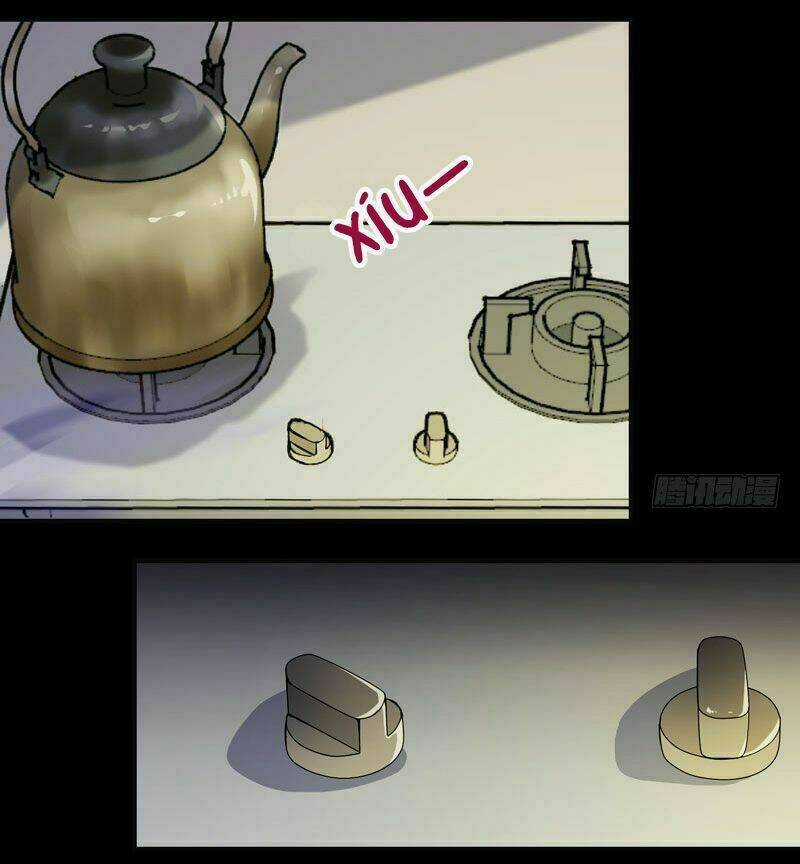 xiu—

腾讯动漫