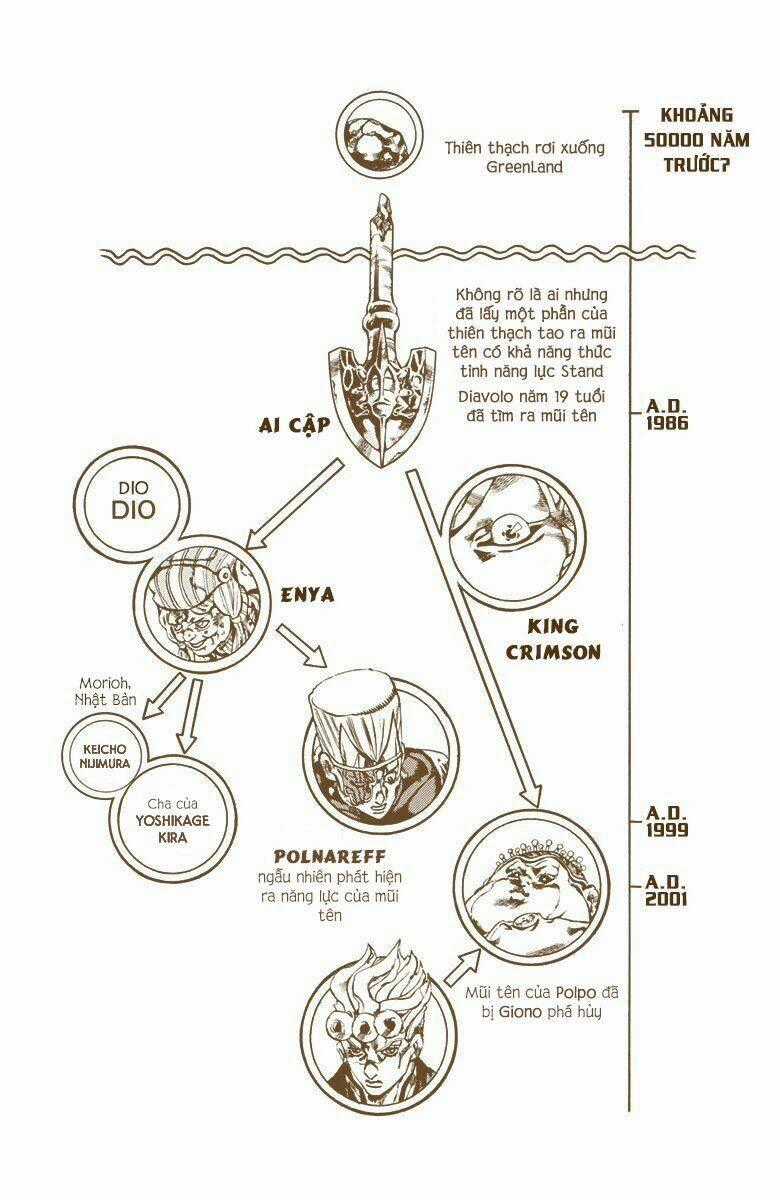 Thiên thạch rơi xuống GreenLand

KHOẢNG 50000 NĂM TRƯỚC?

Không rõ là ai nhưng đã lấy một phần của thiên thạch tao ra mũi tên có khả năng thức tỉnh năng lực Stand

Diavolo năm 19 tuổi đã tìm ra mũi tên

A.D. 1986

AI CẬP

DIO
DIO

ENYA

KING CRIMSON

Morioh, Nhật Bản

KEICHO NIJIMURA

Cha của YOSHIKAGE KIRA

POLNAREFF
ngẫu nhiên phát hiện ra năng lực của mũi tên

A.D. 1999

A.D. 2001

Mũi tên của Polpo đã bị Giono phá hủy