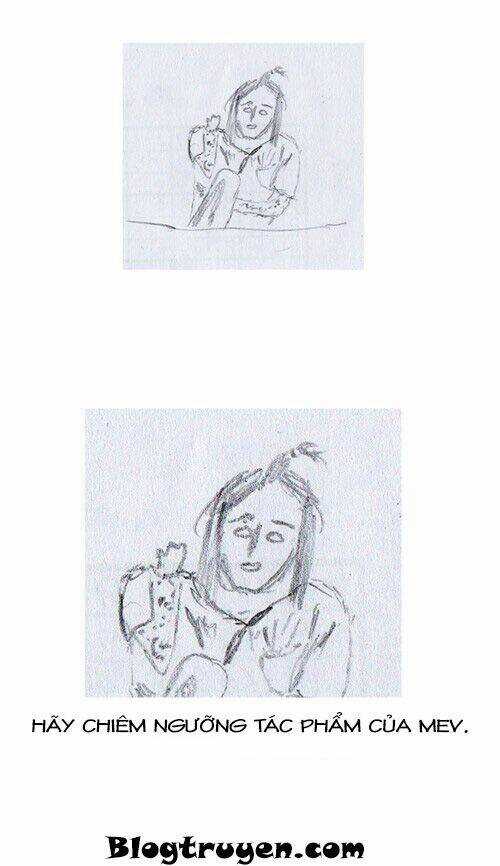 HÃY CHIÊM NGƯỠNG TÁC PHẨM CỦA MEV.

Blogtruyen.com