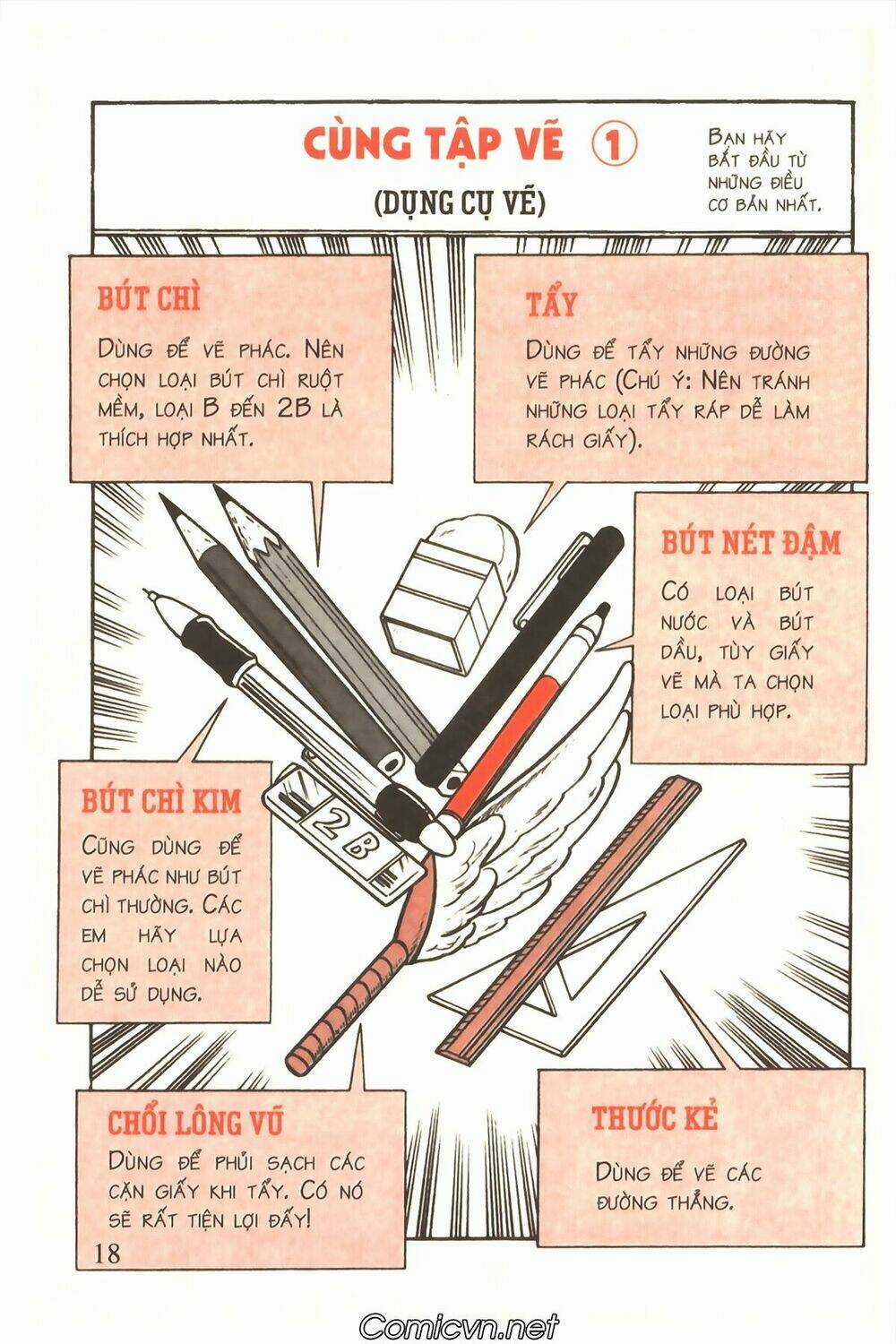 CÙNG TẬP VẼ ①

(DỤNG CỤ VẼ)

BẠN HÃY BẮT ĐẦU TỪ NHỮNG ĐIỀU CƠ BẢN NHẤT.

BÚT CHÌ

DÙNG ĐỂ VẼ PHÁC. NÊN CHỌN LOẠI BÚT CHÌ RUỘT MỀM, LOẠI B ĐẾN 2B LÀ THÍCH HỢP NHẤT.

TẨY

DÙNG ĐỂ TẨY NHỮNG ĐƯỜNG VẼ PHÁC (CHÚ Ý: NÊN TRÁNH NHỮNG LOẠI TẨY RÁP DỄ LÀM RÁCH GIẤY).

BÚT NÉT ĐẬM

CÓ LOẠI BÚT NƯỚC VÀ BÚT DẦU, TÙY GIẤY VẼ MÀ TA CHỌN LOẠI PHÙ HỢP.

2B

BÚT CHÌ KIM

CŨNG DÙNG ĐỂ VẼ PHÁC NHƯ BÚT CHÌ THƯỜNG. CÁC EM HÃY LỰA CHỌN LOẠI NÀO DỄ SỬ DỤNG.

CHỔI LÔNG VŨ

DÙNG ĐỂ PHỦI SẠCH CÁC CẶN GIẤY KHI TẨY. CÓ NÓ SẼ RẤT TIỆN LỢI ĐẤY!

THƯỚC KẺ

DÙNG ĐỂ VẼ CÁC ĐƯỜNG THẲNG.

18

Comicvn.net