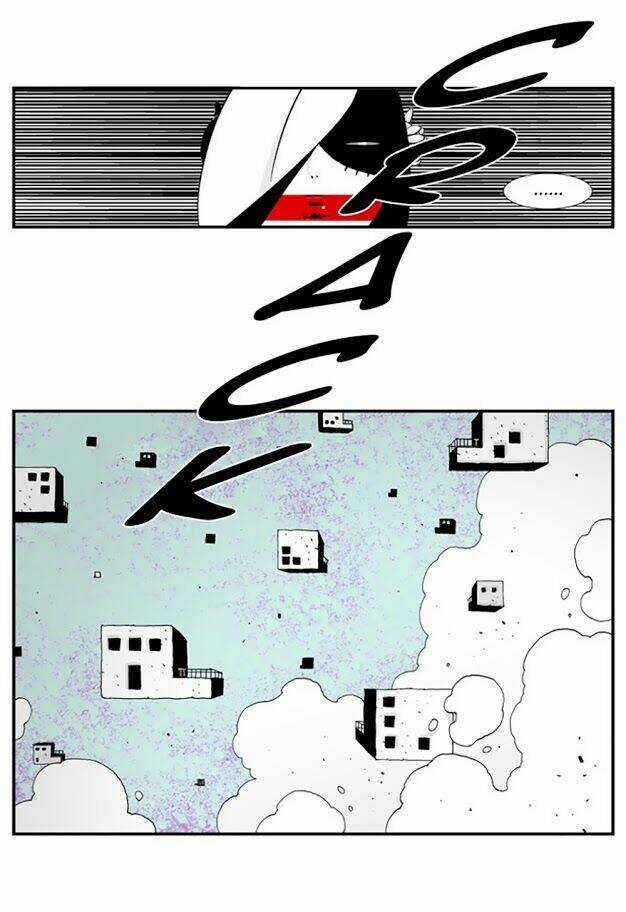 CRACK

......