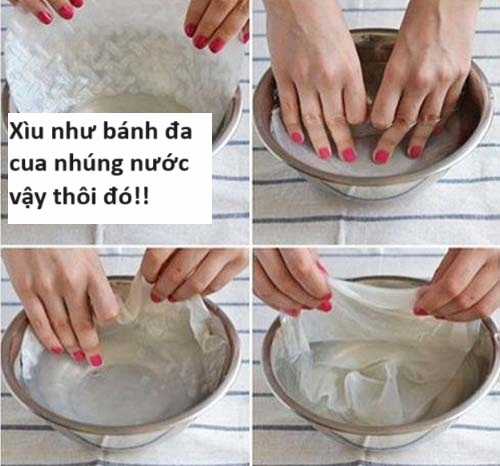 Xìu như bánh đa cua nhúng nước vậy thôi đó!!