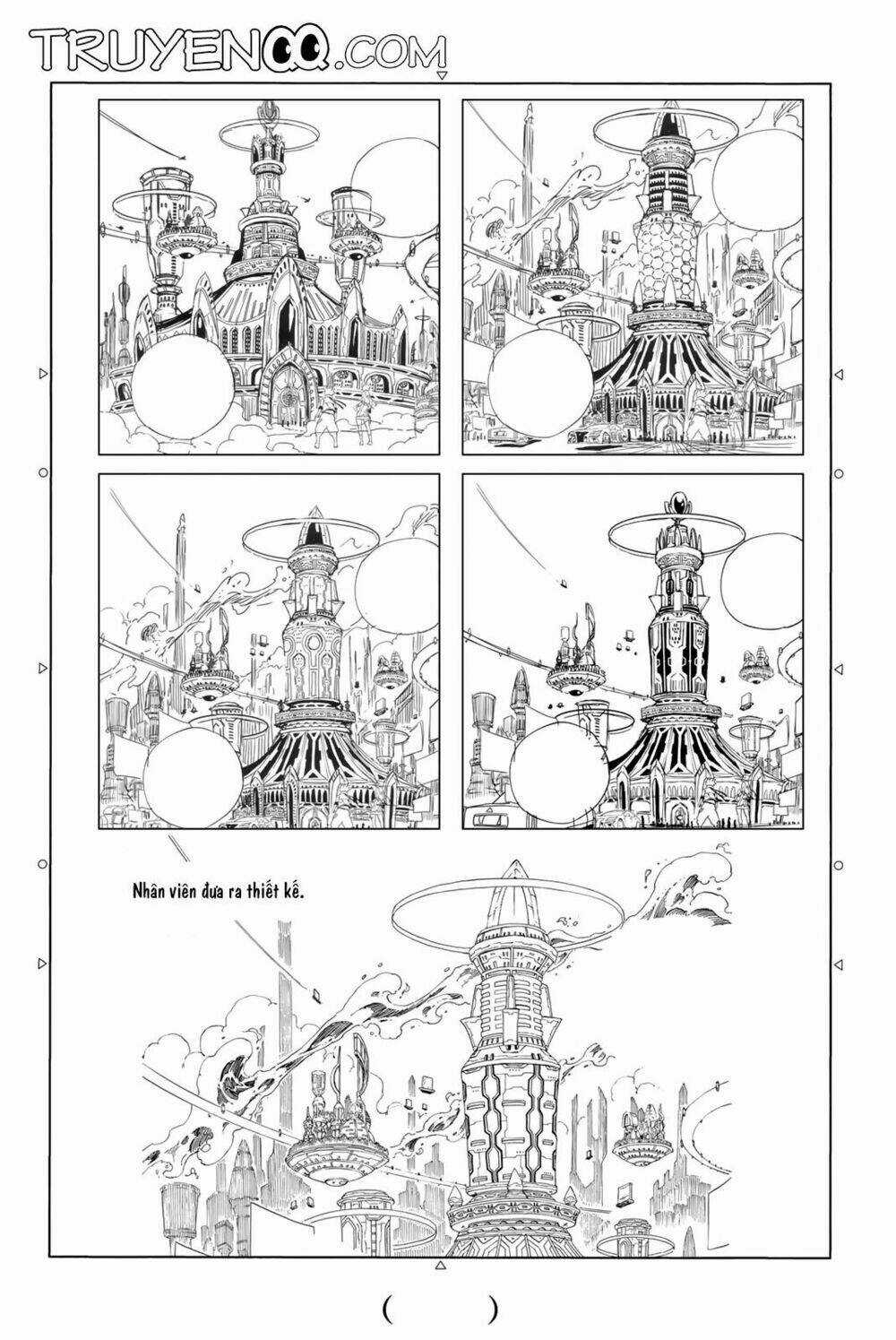 TRUYENQQ.COM

Nhân viên đưa ra thiết kế.

(  )