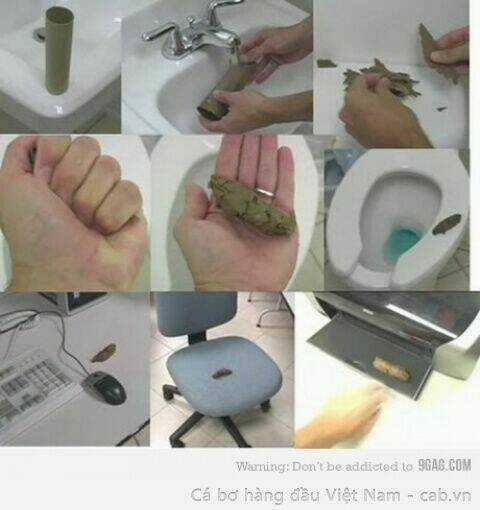 Warning: Don't be addicted to 9GAG.COM

Cá bơ hàng đầu Việt Nam - cab.vn