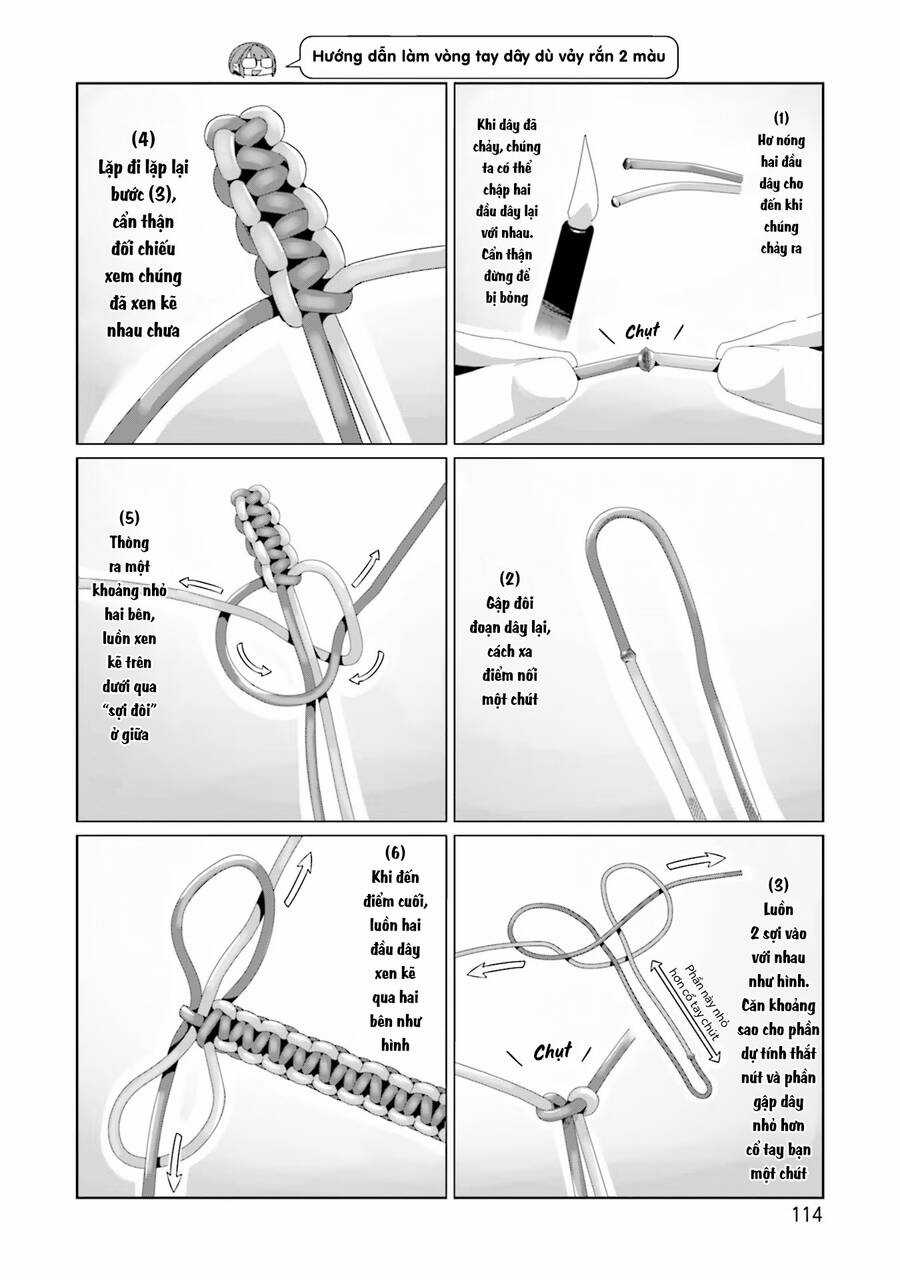 Hướng dẫn làm vòng tay dây dù vảy rắn 2 màu

(1) Hơ nóng hai đầu dây cho đến khi chúng chảy ra

Khi dây đã chảy, chúng ta có thể chập hai đầu dây lại với nhau. Cẩn thận đừng để bị bỏng

Chụt

(4) Lặp đi lặp lại bước (3), cẩn thận đối chiếu xem chúng đã xen kẽ nhau chưa

(2) Gập đôi đoạn dây lại, cách xa điểm nối một chút

(5) Thòng ra một khoảng nhỏ hai bên, luồn xen kẽ trên dưới qua "sợi đôi" ở giữa

(3) Luồn 2 sợi vào với nhau như hình. Căn khoảng sao cho phần dự tính thắt nút và phần gập dây nhỏ hơn cổ tay bạn một chút

Phần này nhỏ hơn cổ tay chút

Chụt

(6) Khi đến điểm cuối, luồn hai đầu dây xen kẽ qua hai bên như hình

114