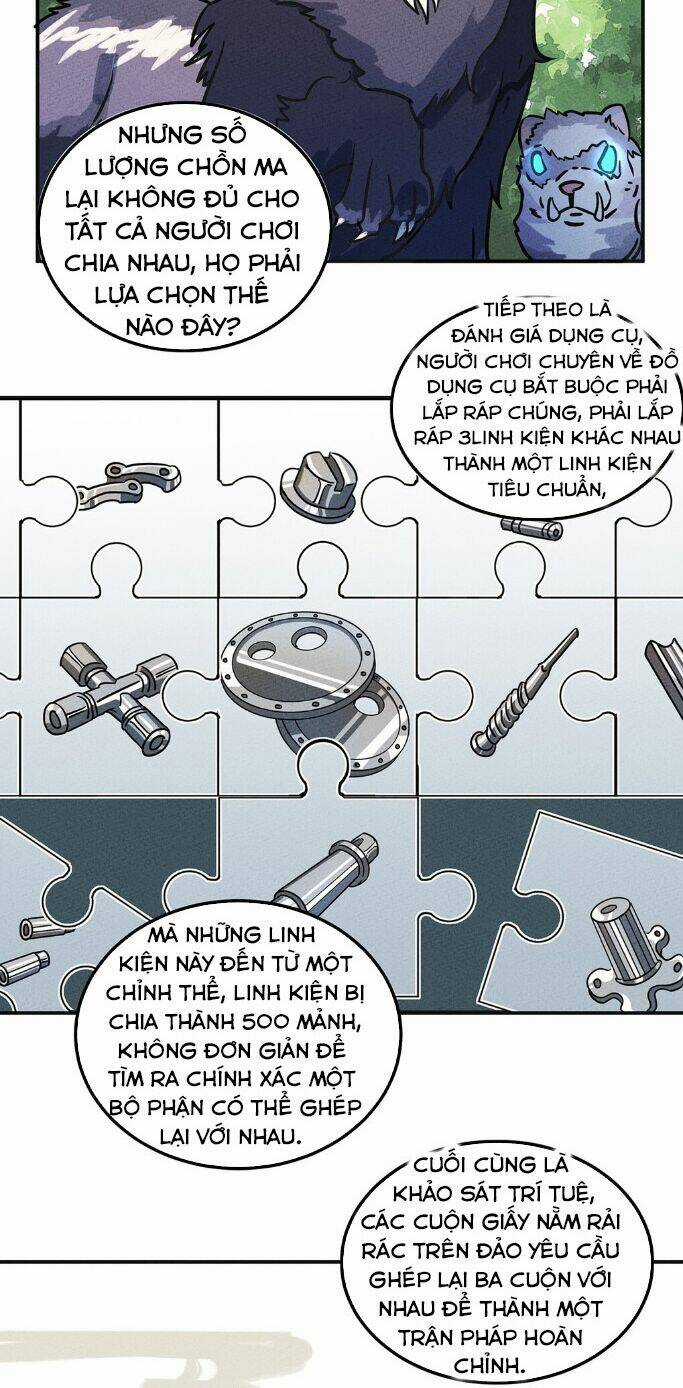 NHƯNG SỐ LƯỢNG CHỒN MA LẠI KHÔNG ĐỦ CHO TẤT CẢ NGƯỜI CHƠI CHIA NHAU, HỌ PHẢI LỰA CHỌN THẾ NÀO ĐÂY?

TIẾP THEO LÀ ĐÁNH GIÁ DỤNG CỤ, NGƯỜI CHƠI CHUYÊN VỀ ĐỒ DỤNG CỤ BẮT BUỘC PHẢI LẮP RÁP CHÚNG, PHẢI LẮP RÁP 3LINH KIỆN KHÁC NHAU THÀNH MỘT LINH KIỆN TIÊU CHUẨN,

MÀ NHỮNG LINH KIỆN NÀY ĐẾN TỪ MỘT CHỈNH THỂ, LINH KIỆN BỊ CHIA THÀNH 500 MẢNH, KHÔNG ĐƠN GIẢN ĐỂ TÌM RA CHÍNH XÁC MỘT BỘ PHẬN CÓ THỂ GHÉP LẠI VỚI NHAU.

CUỐI CÙNG LÀ KHẢO SÁT TRÍ TUỆ, CÁC CUỘN GIẤY NẰM RẢI RÁC TRÊN ĐẢO YÊU CẦU GHÉP LẠI BA CUỘN VỚI NHAU ĐỂ THÀNH MỘT TRẬN PHÁP HOÀN CHỈNH.