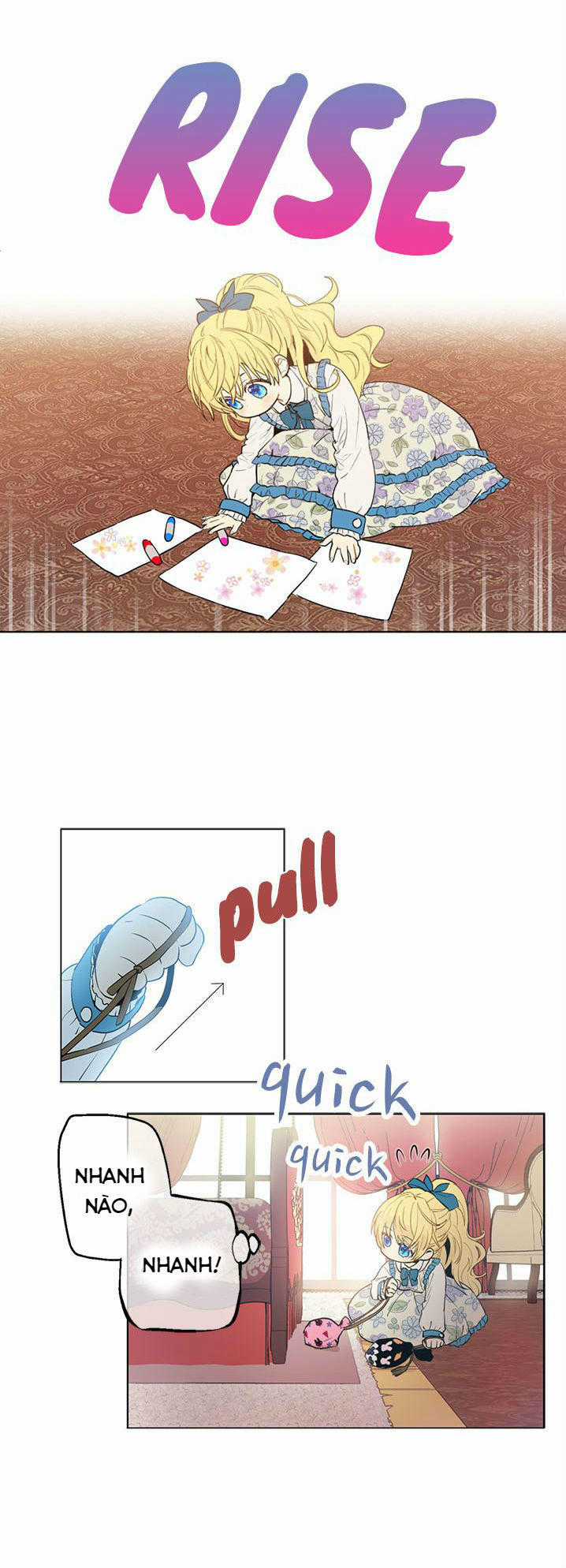 RISE

pull

quick

quick

NHANH NÀO,

NHANH!