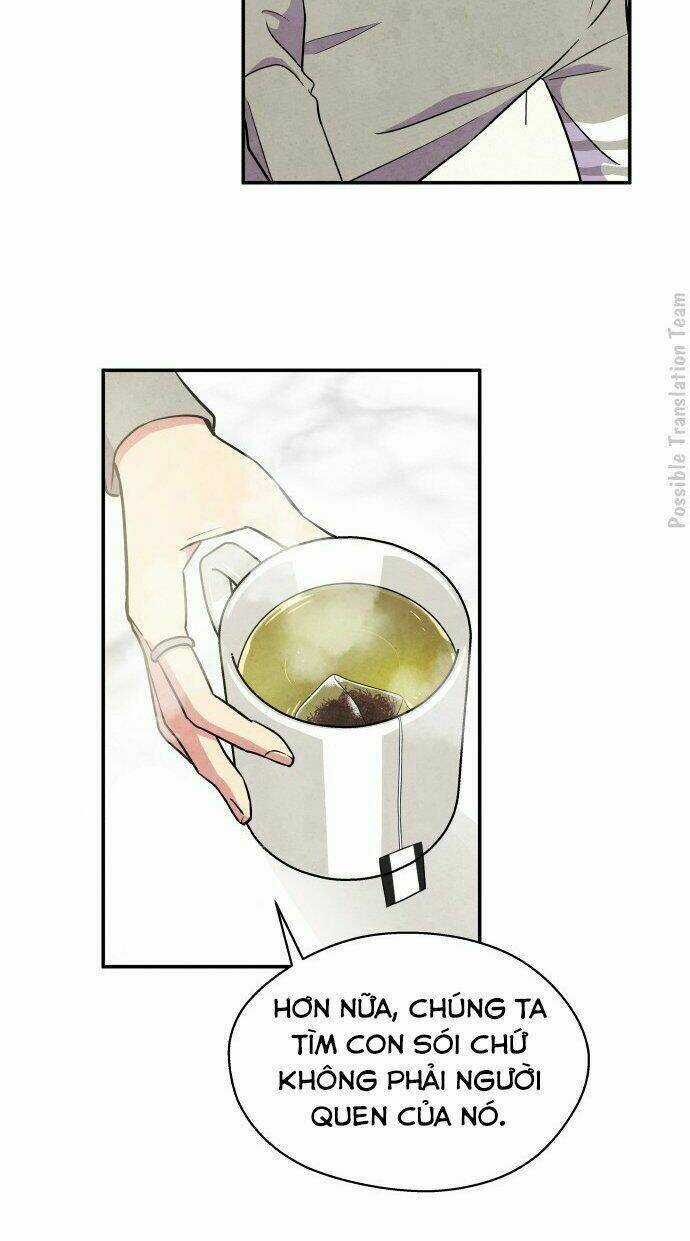 Possible Translation Team

HƠN NỮA, CHÚNG TA TÌM CON SÓI CHỨ KHÔNG PHẢI NGƯỜI QUEN CỦA NÓ.