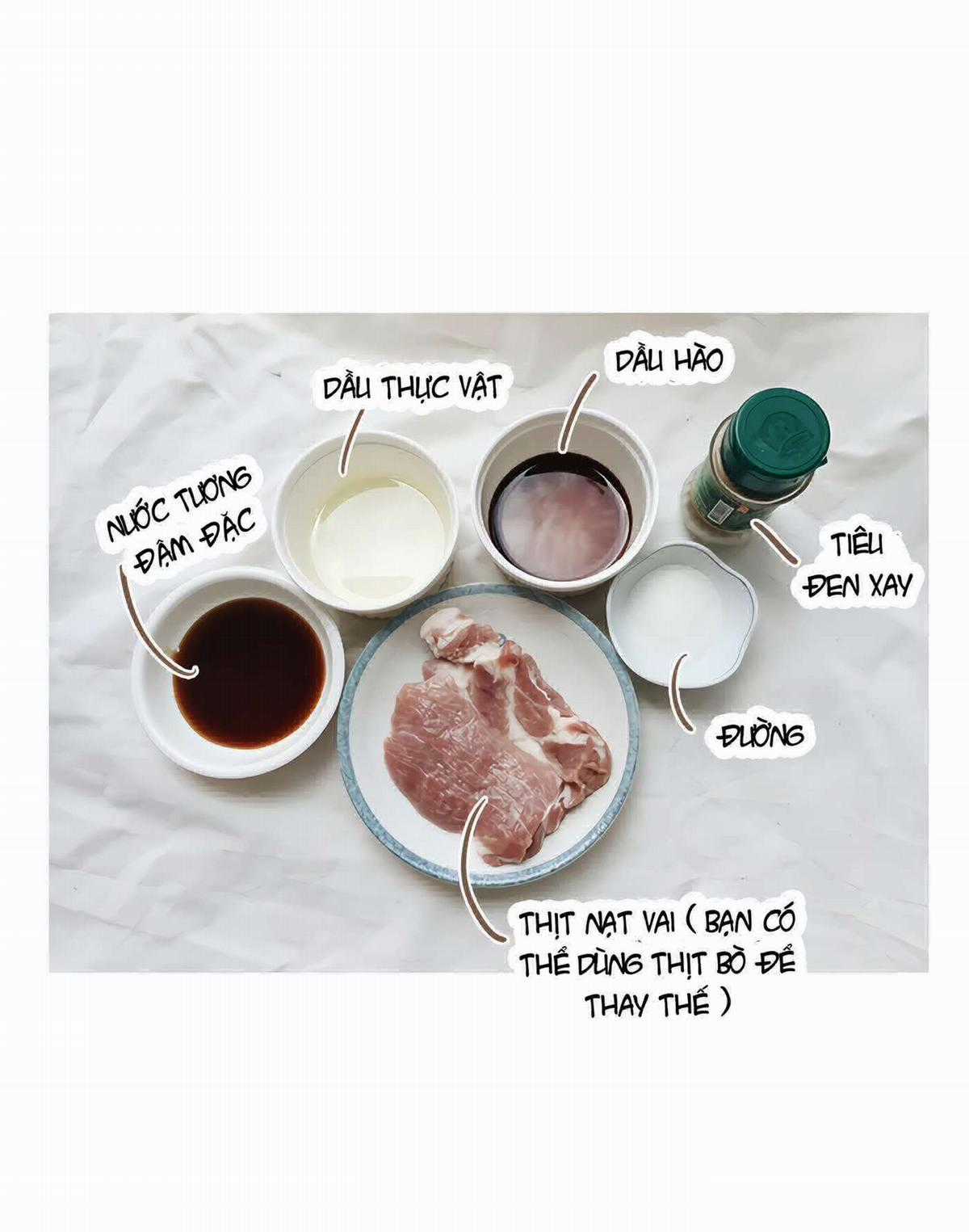 DẦU THỰC VẬT

DẦU HÀO

NƯỚC TƯƠNG ĐẬM ĐẶC

TIÊU ĐEN XAY

ĐƯỜNG

THỊT NẠT VAI ( BẠN CÓ THỂ DÙNG THỊT BÒ ĐỂ THAY THẾ )