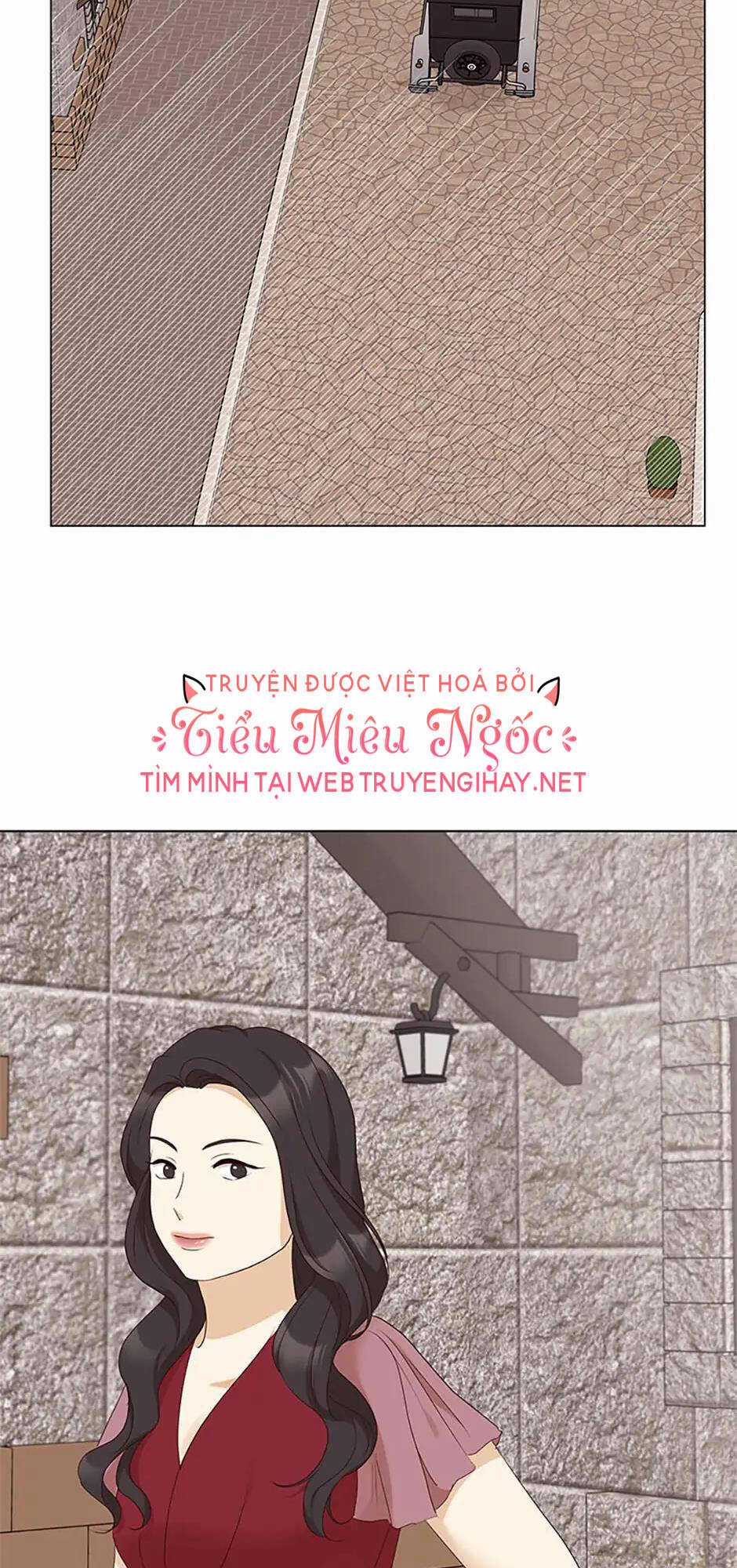 TRUYỆN ĐƯỢC VIỆT HOÁ BỞI
Tiểu Miêu Ngốc
TÌM MÌNH TẠI WEB TRUYENGIHAY.NET