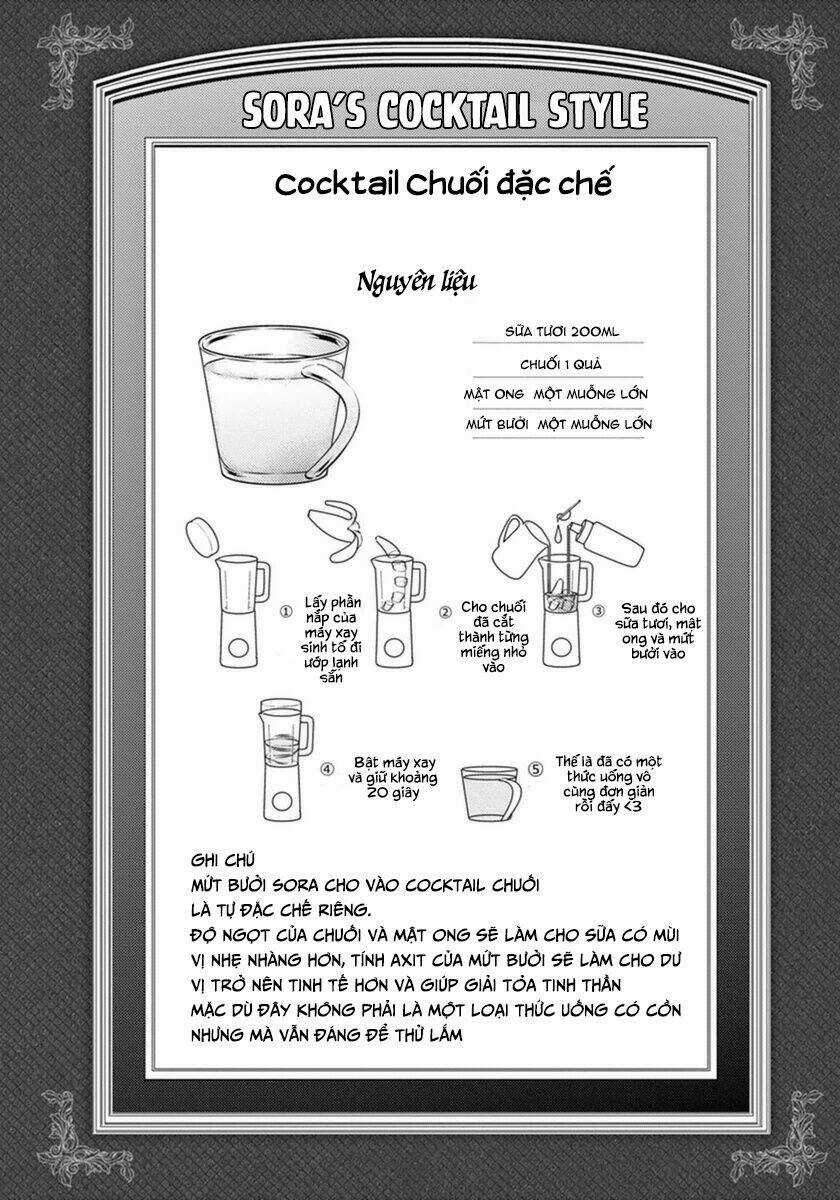 SORA'S COCKTAIL STYLE

Cocktail Chuối đặc chế

Nguyên liệu

SỮA TƯƠI 200ML
CHUỐI 1 QUẢ
MẬT ONG MỘT MUỖNG LỚN
MỨT BƯỞI MỘT MUỖNG LỚN

① Lấy phần nắp của máy xay sinh tố đi ướp lạnh sẵn

② Cho chuối đã cắt thành từng miếng nhỏ vào

③ Sau đó cho sữa tươi, mật ong và mứt bưởi vào

④ Bật máy xay và giữ khoảng 20 giây

⑤ Thế là đã có một thức uống vô cùng đơn giản rồi đấy <3

GHI CHÚ
MỨT BƯỞI SORA CHO VÀO COCKTAIL CHUỐI LÀ TỰ ĐẶC CHẾ RIÊNG.
ĐỘ NGỌT CỦA CHUỐI VÀ MẬT ONG SẼ LÀM CHO SỮA CÓ MÙI VỊ NHẸ NHÀNG HƠN, TÍNH AXIT CỦA MỨT BƯỞI SẼ LÀM CHO DƯ VỊ TRỞ NÊN TINH TẾ HƠN VÀ GIÚP GIẢI TỎA TINH THẦN
MẶC DÙ ĐÂY KHÔNG PHẢI LÀ MỘT LOẠI THỨC UỐNG CÓ CỒN NHƯNG MÀ VẪN ĐÁNG ĐỂ THỬ LẮM