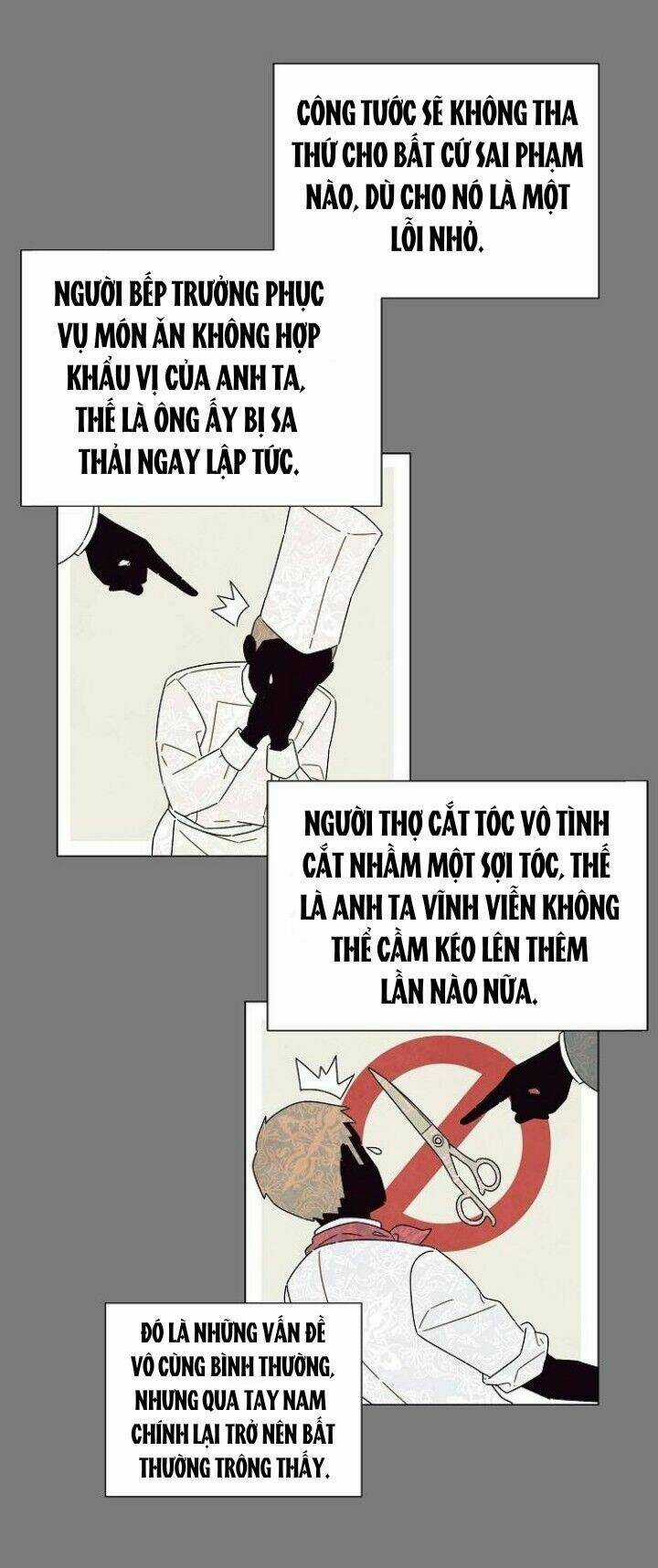 CÔNG TƯỚC SẼ KHÔNG THA THỨ CHO BẤT CỨ SAI PHẠM NÀO, DÙ CHO NÓ LÀ MỘT LỖI NHỎ.

NGƯỜI BẾP TRƯỞNG PHỤC VỤ MÓN ĂN KHÔNG HỢP KHẨU VỊ CỦA ANH TA, THẾ LÀ ÔNG ẤY BỊ SA THẢI NGAY LẬP TỨC.

NGƯỜI THỢ CẮT TÓC VÔ TÌNH CẮT NHẦM MỘT SỢI TÓC, THẾ LÀ ANH TA VĨNH VIỄN KHÔNG THỂ CẦM KÉO LÊN THÊM LẦN NÀO NỮA.

ĐÓ LÀ NHỮNG VẤN ĐỀ VÔ CÙNG BÌNH THƯỜNG, NHƯNG QUA TAY NAM CHÍNH LẠI TRỞ NÊN BẤT THƯỜNG TRÔNG THẤY.