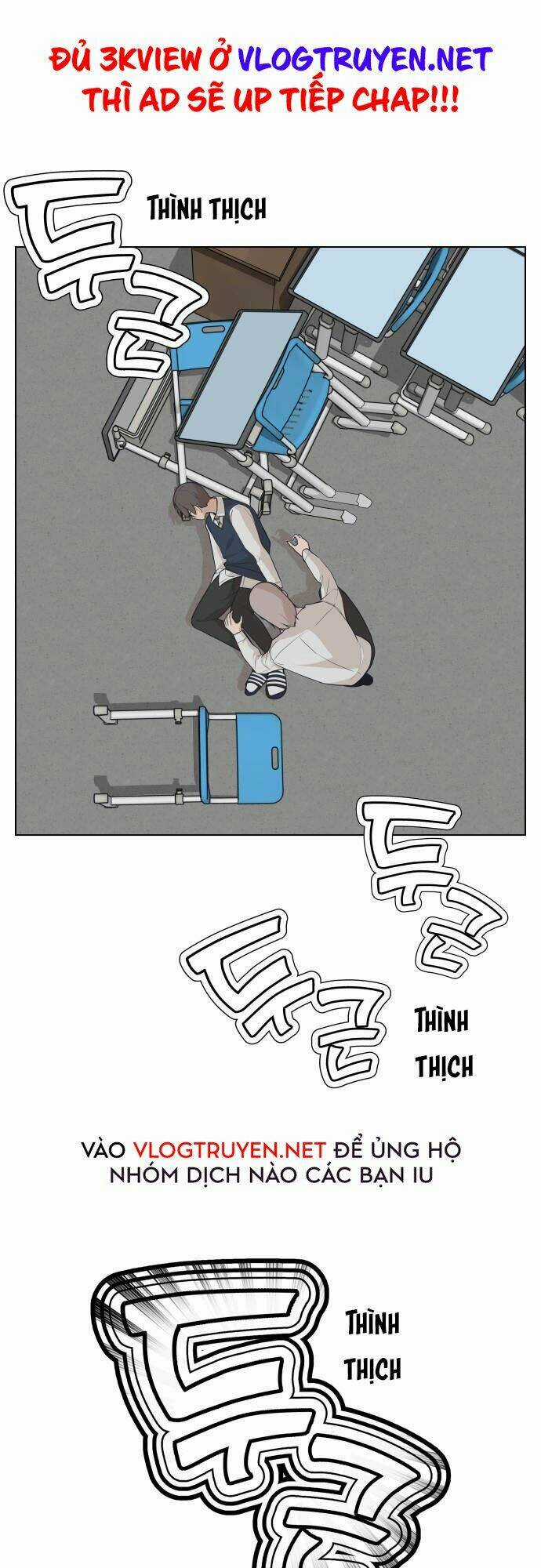 ĐỦ 3KVIEW Ở VLOGTRUYEN.NET THÌ AD SẼ UP TIẾP CHAP!!!

두근

THÌNH THỊCH

두근

두근

THÌNH THỊCH

VÀO VLOGTRUYEN.NET ĐỂ ỦNG HỘ NHÓM DỊCH NÀO CÁC BẠN IU

두근

THÌNH THỊCH